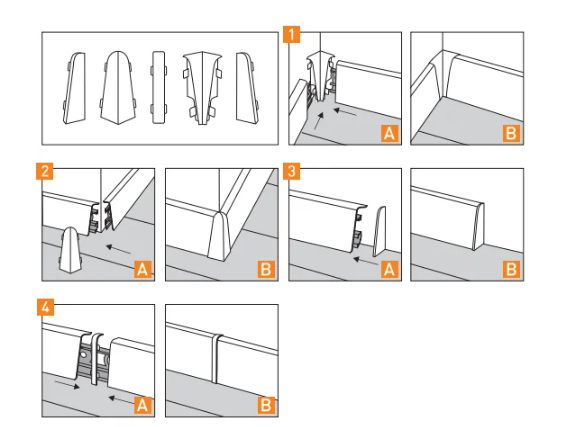 1
A
B
2
A
B
3
A
B
4
A
B