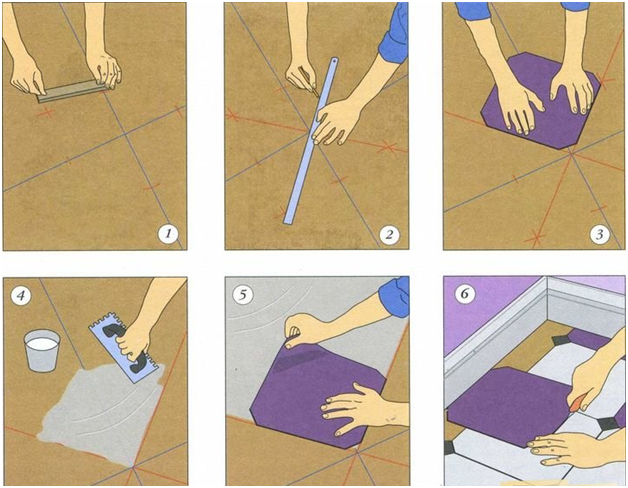 1

2

3

4

5

6